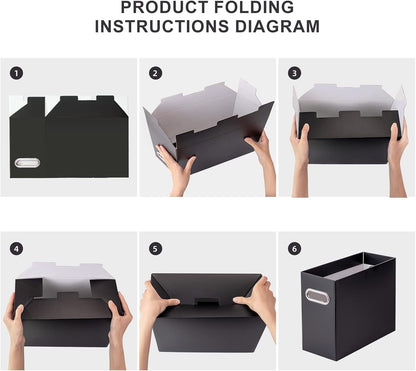 PRODUCT FOLDING
INSTRUCTIONS DIAGRAM

1

2

3

4

5

6