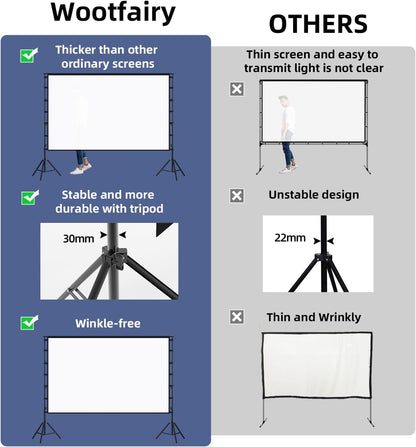 Wootfairy

Thicker than other ordinary screens

Stable and more durable with tripod

30mm

Winkle-free

OTHERS

Thin screen and easy to transmit light is not clear

Unstable design

22mm

Thin and Wrinkly