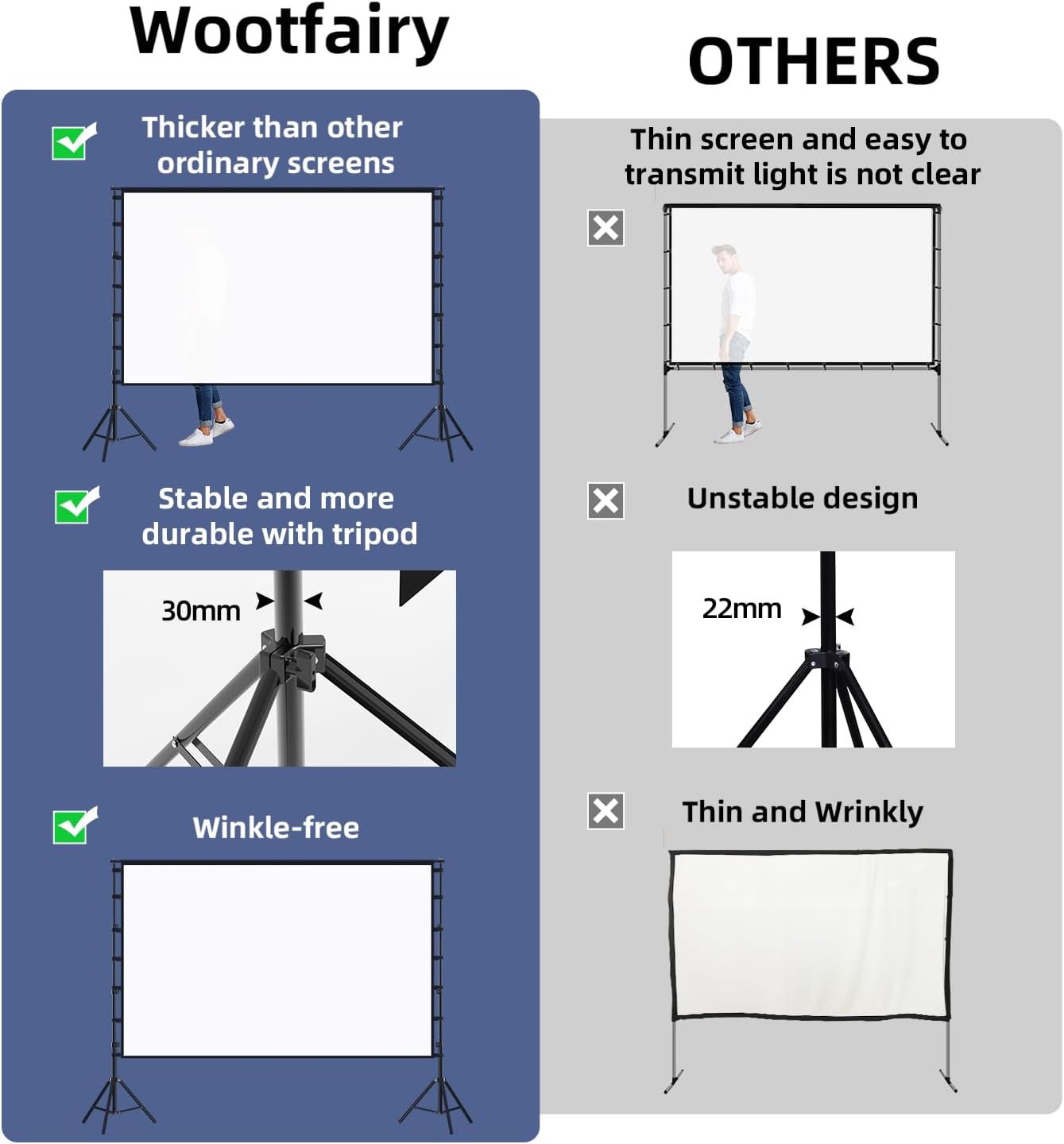 Wootfairy

Thicker than other ordinary screens

Stable and more durable with tripod

30mm

Winkle-free

OTHERS

Thin screen and easy to transmit light is not clear

Unstable design

22mm

Thin and Wrinkly