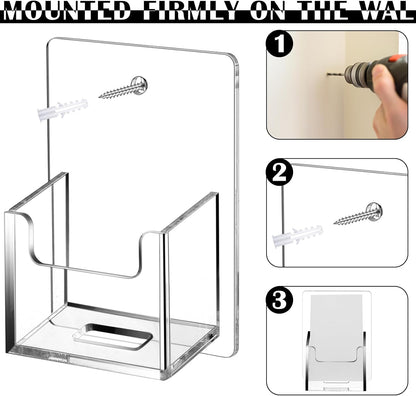 MOUNTED FIRMLY ON THE WAL

1

2

3