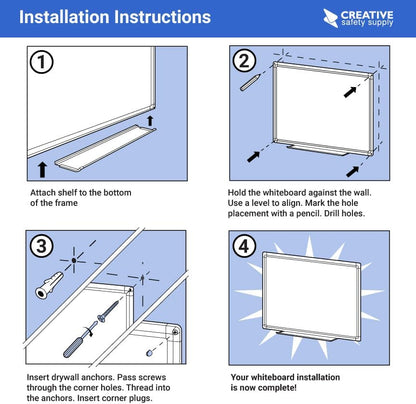 Installation Instructions

CREATIVE safety supply

1

Attach shelf to the bottom of the frame

2

Hold the whiteboard against the wall. Use a level to align. Mark the hole placement with a pencil. Drill holes.

3

Insert drywall anchors. Pass screws through the corner holes. Thread into the anchors. Insert corner plugs.

4

Your whiteboard installation is now complete!