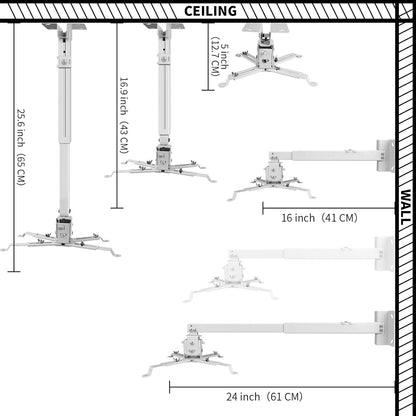 CEILING

25.6 inch (65 CM)

16.9 inch (43 CM)

5 inch (12.7 CM)

WALL

16 inch (41 CM)

24 inch (61 CM)