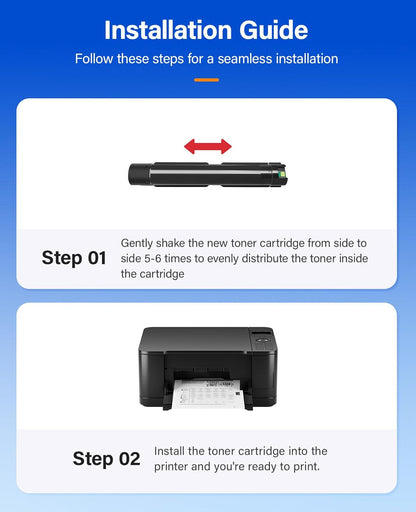 Installation Guide

Follow these steps for a seamless installation

Step 01

Gently shake the new toner cartridge from side to side 5-6 times to evenly distribute the toner inside the cartridge

Step 02

Install the toner cartridge into the printer and you're ready to print.