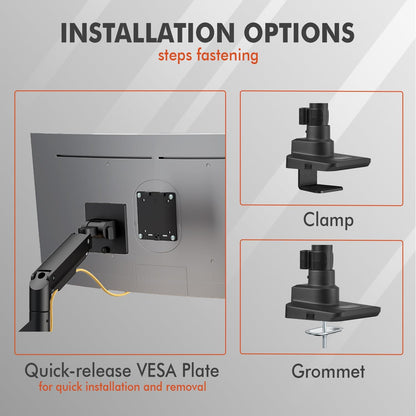 INSTALLATION OPTIONS
steps fastening

Quick-release VESA Plate
for quick installation and removal

Clamp

Grommet