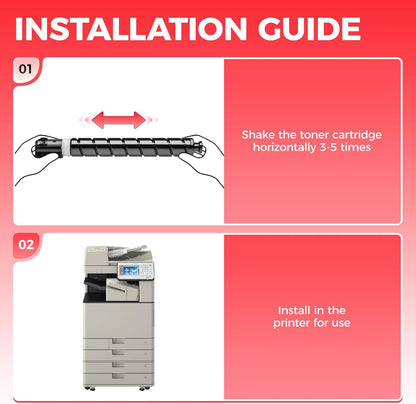 INSTALLATION GUIDE

01

Shake the toner cartridge horizontally 3-5 times

02

Install in the printer for use