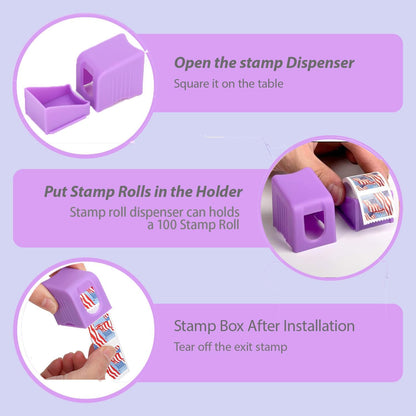 Open the stamp Dispenser
Square it on the table

Put Stamp Rolls in the Holder
Stamp roll dispenser can holds a 100 Stamp Roll

Stamp Box After Installation
Tear off the exit stamp