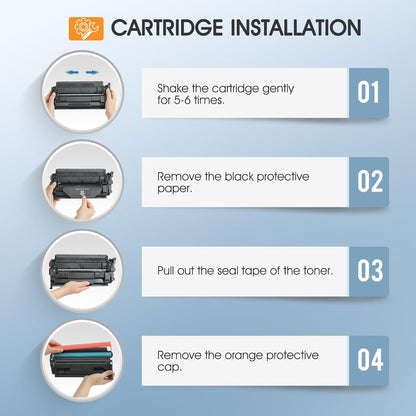 CARTRIDGE INSTALLATION

Shake the cartridge gently for 5-6 times.

01

Remove the black protective paper.

02

Pull out the seal tape of the toner.

03

Remove the orange protective cap.

04