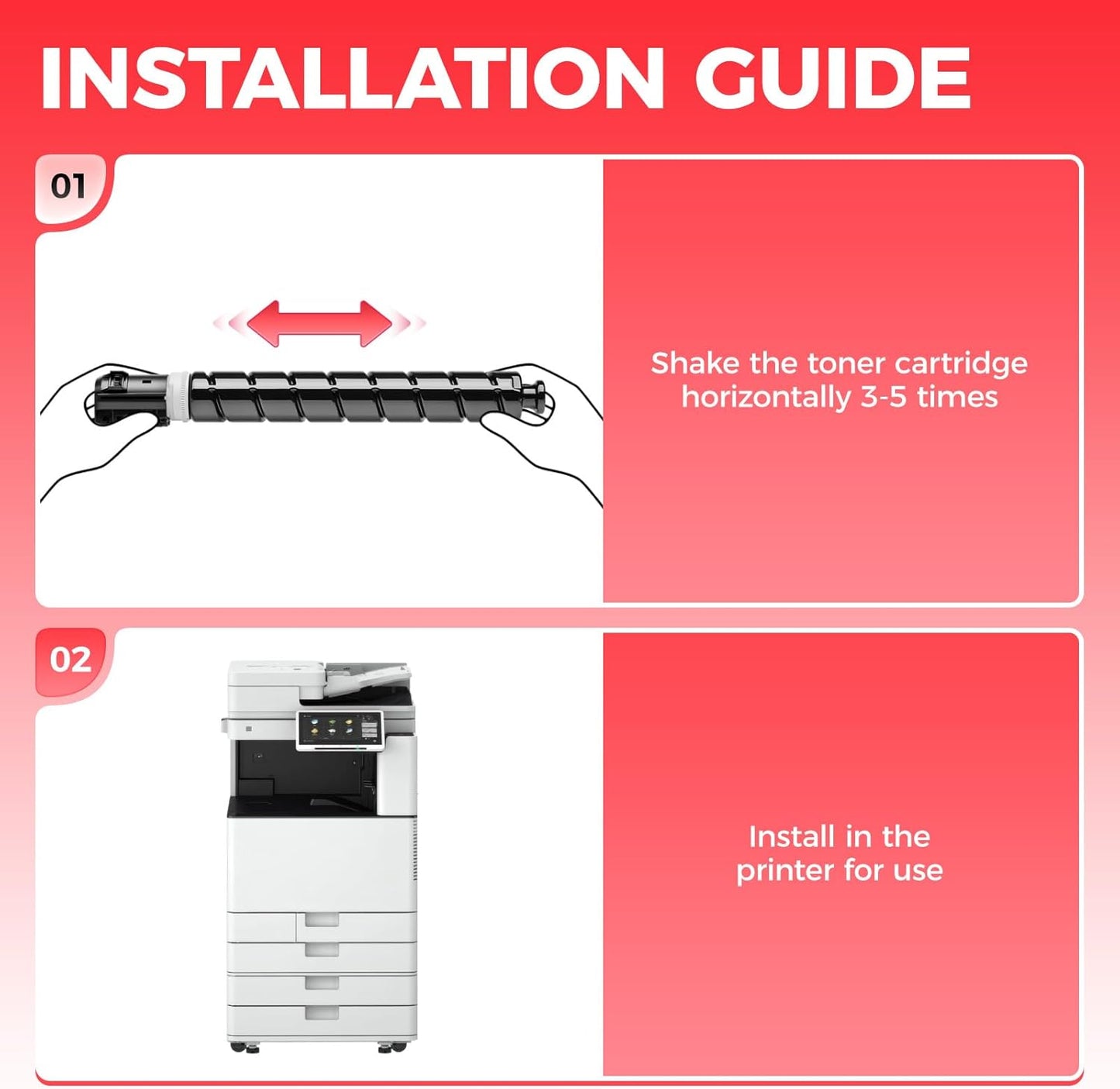 INSTALLATION GUIDE

01

Shake the toner cartridge horizontally 3-5 times

02

Install in the printer for use