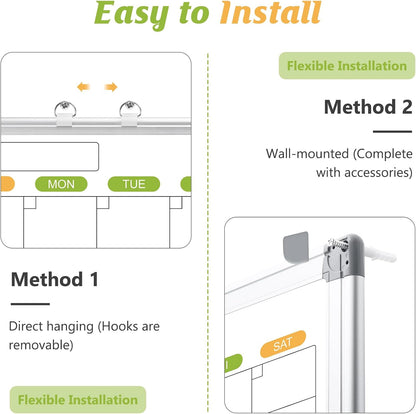 Easy to Install

MON
TUE

Method 1

Direct hanging (Hooks are removable)

Flexible Installation

Flexible Installation

Method 2

Wall-mounted (Complete with accessories)

SAT