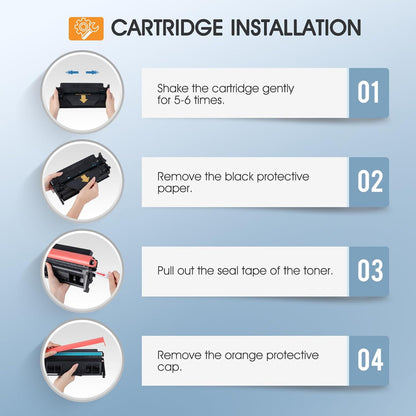 CARTRIDGE INSTALLATION

Shake the cartridge gently for 5-6 times.

01

Remove the black protective paper.

02

Pull out the seal tape of the toner.

03

Remove the orange protective cap.

04