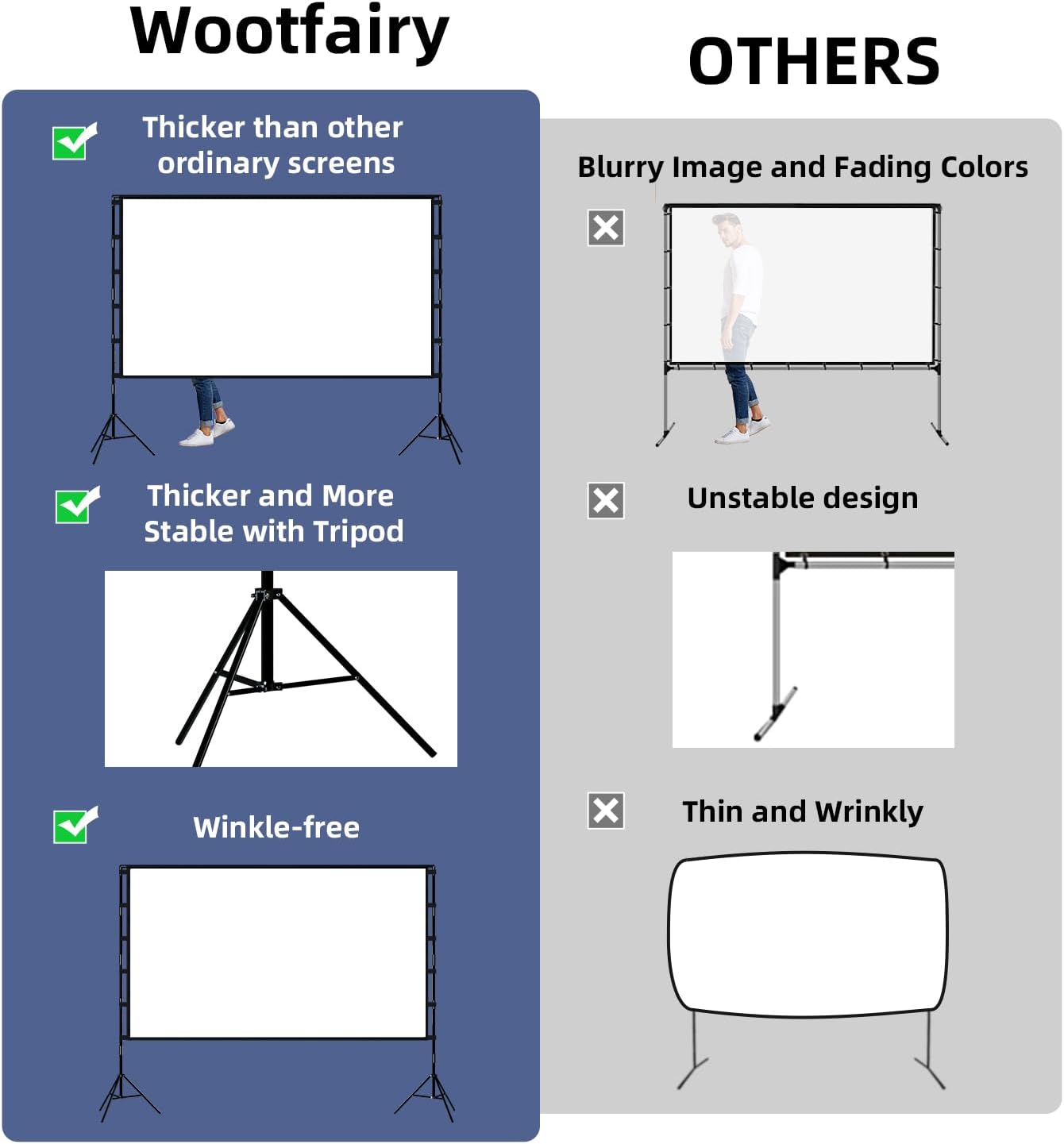 Wootfairy

Thicker than other ordinary screens

Thicker and More Stable with Tripod

Winkle-free

OTHERS

Blurry Image and Fading Colors

Unstable design

Thin and Wrinkly