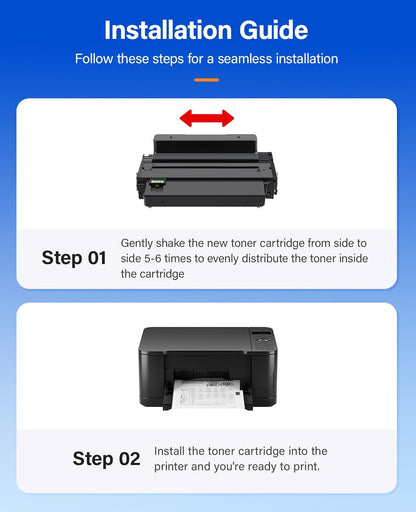 Installation Guide

Follow these steps for a seamless installation

Step 01

Gently shake the new toner cartridge from side to side 5-6 times to evenly distribute the toner inside the cartridge

Step 02

Install the toner cartridge into the printer and you're ready to print.