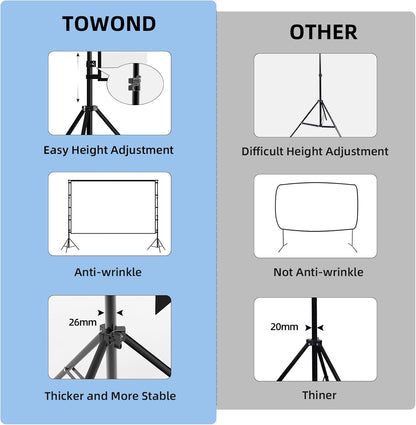 TOWOND

Easy Height Adjustment

Anti-wrinkle

26mm

Thicker and More Stable

OTHER

Difficult Height Adjustment

Not Anti-wrinkle

20mm

Thiner