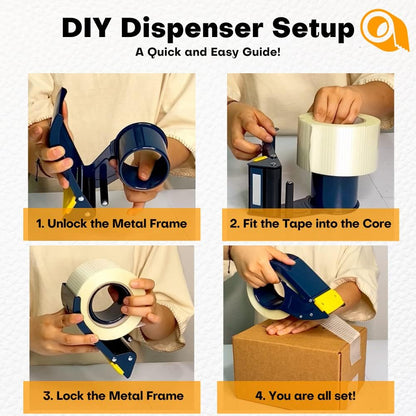 DIY Dispenser Setup
A Quick and Easy Guide!

1. Unlock the Metal Frame

2. Fit the Tape into the Core

3. Lock the Metal Frame

4. You are all set!