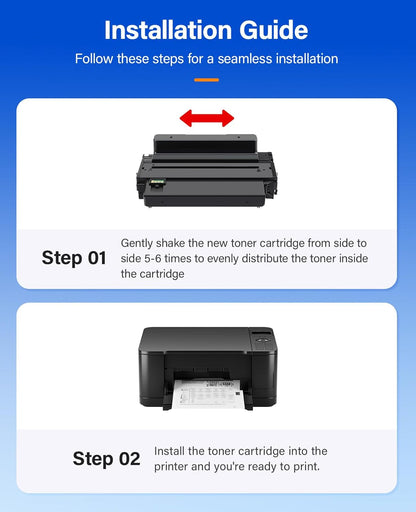 Installation Guide

Follow these steps for a seamless installation

Step 01

Gently shake the new toner cartridge from side to side 5-6 times to evenly distribute the toner inside the cartridge

Step 02

Install the toner cartridge into the printer and you're ready to print.