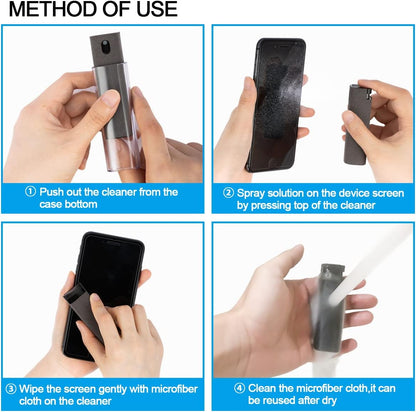 METHOD OF USE

① Push out the cleaner from the case bottom

② Spray solution on the device screen by pressing top of the cleaner

③ Wipe the screen gently with microfiber cloth on the cleaner

④ Clean the microfiber cloth,it can be reused after dry