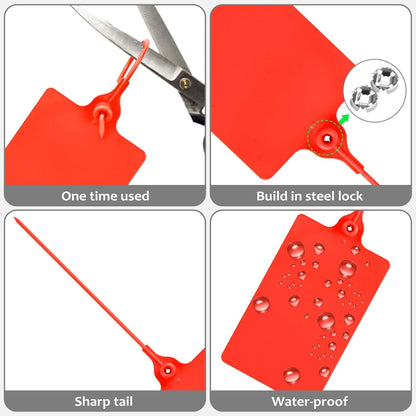 One time used

Build in steel lock

Sharp tail

Water-proof