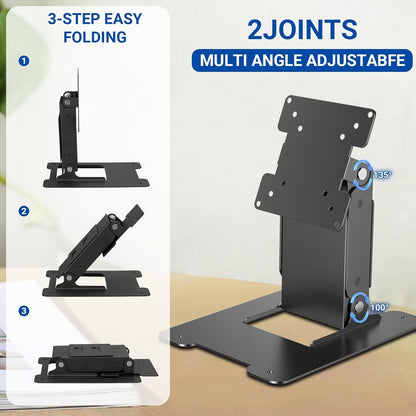 3-STEP EASY FOLDING

1

2

3

2JOINTS

MULTI ANGLE ADJUSTABFE

135°

100°