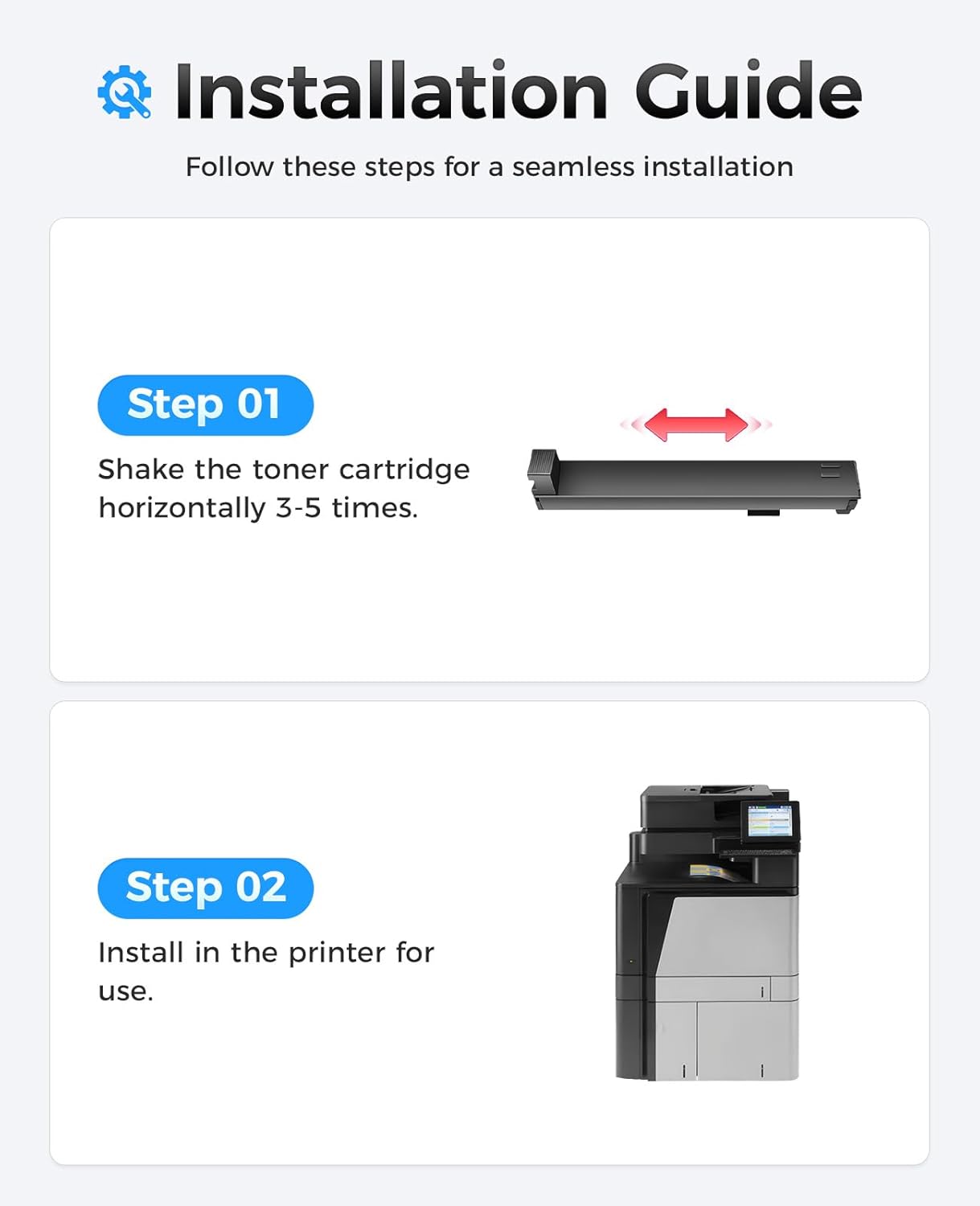 Installation Guide

Follow these steps for a seamless installation

Step 01

Shake the toner cartridge horizontally 3-5 times.

Step 02

Install in the printer for use.