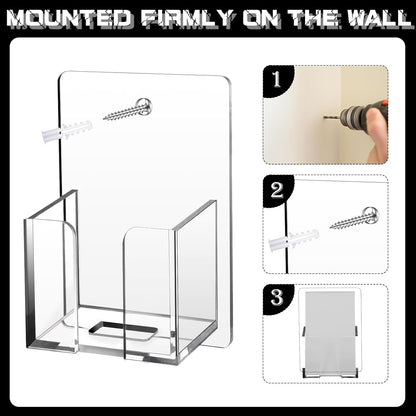 MOUNTED FIRMLY ON THE WALL

1

2

3