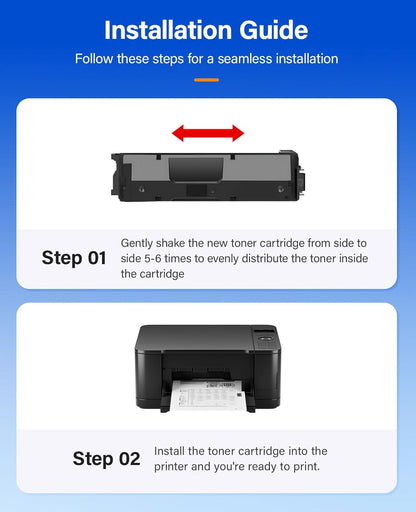 Installation Guide

Follow these steps for a seamless installation

Step 01

Gently shake the new toner cartridge from side to side 5-6 times to evenly distribute the toner inside the cartridge

Step 02

Install the toner cartridge into the printer and you're ready to print.