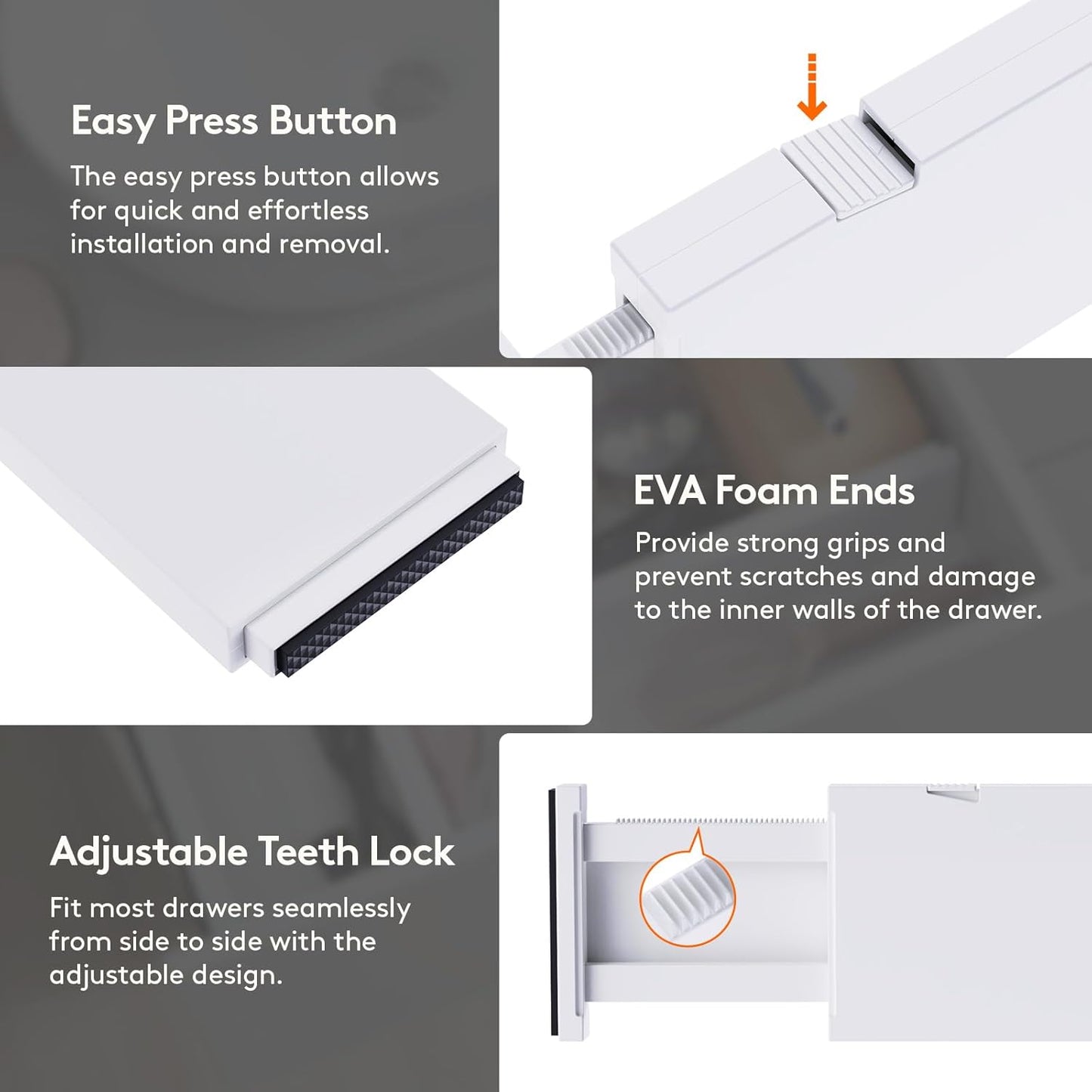 Easy Press Button

The easy press button allows for quick and effortless installation and removal.

EVA Foam Ends

Provide strong grips and prevent scratches and damage to the inner walls of the drawer.

Adjustable Teeth Lock

Fit most drawers seamlessly from side to side with the adjustable design.