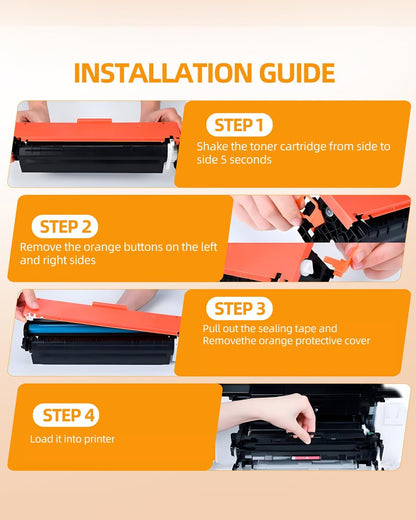 INSTALLATION GUIDE

STEP 1

Shake the toner cartridge from side to side 5 seconds

STEP 2

Remove the orange buttons on the left and right sides

STEP 3

Pull out the sealing tape and Removethe orange protective cover

STEP 4

Load it into printer