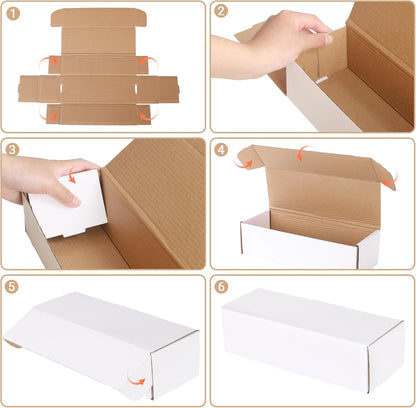 1
2
3
4
5
6