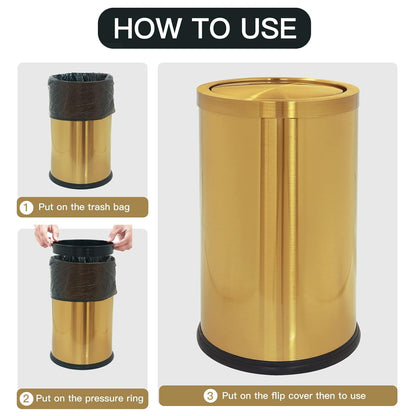 HOW TO USE

1 Put on the trash bag

2 Put on the pressure ring

3 Put on the flip cover then to use