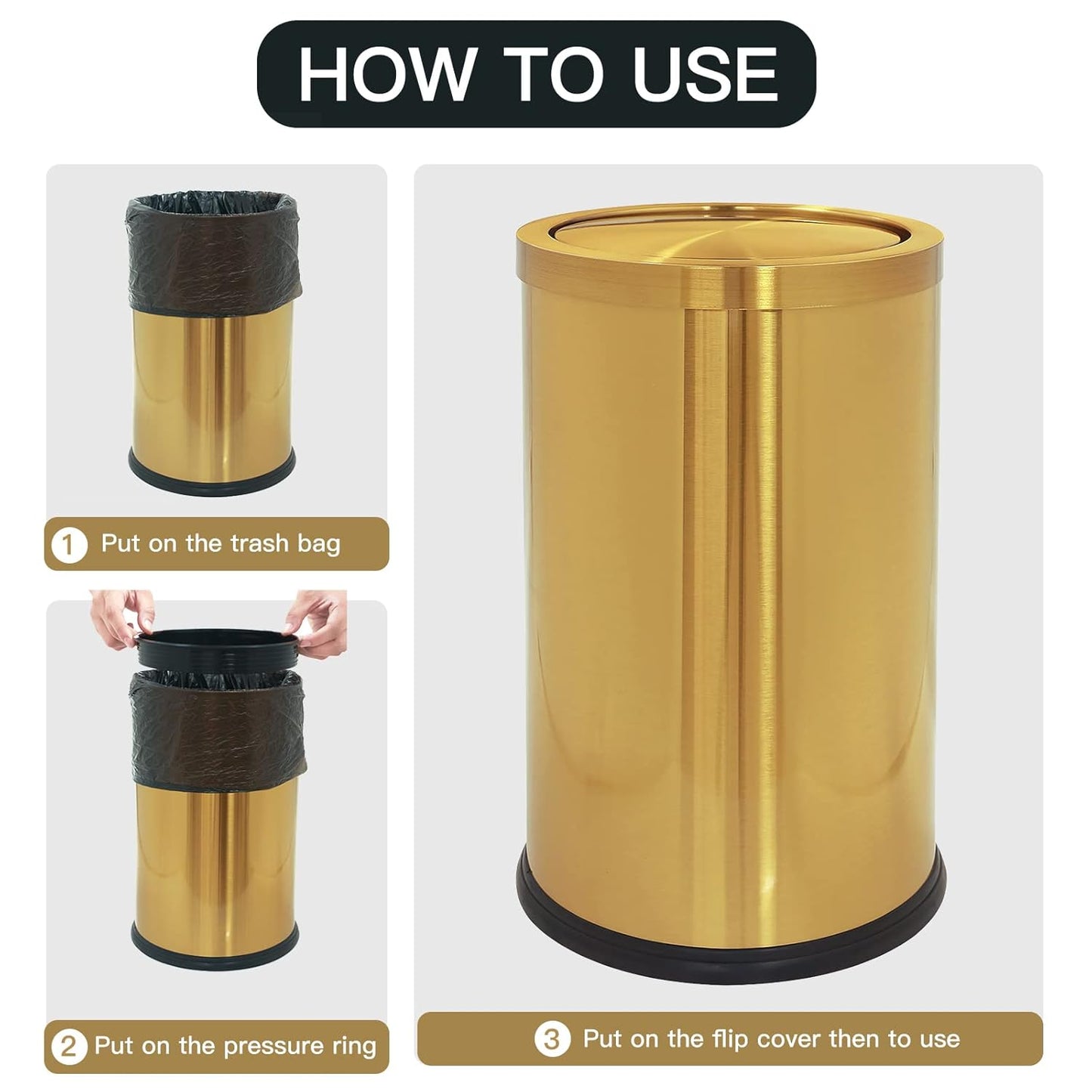 HOW TO USE

1 Put on the trash bag

2 Put on the pressure ring

3 Put on the flip cover then to use