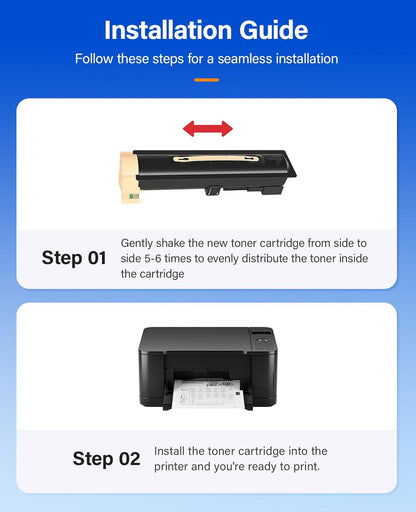 Installation Guide

Follow these steps for a seamless installation

Step 01

Gently shake the new toner cartridge from side to side 5-6 times to evenly distribute the toner inside the cartridge

Step 02

Install the toner cartridge into the printer and you're ready to print.