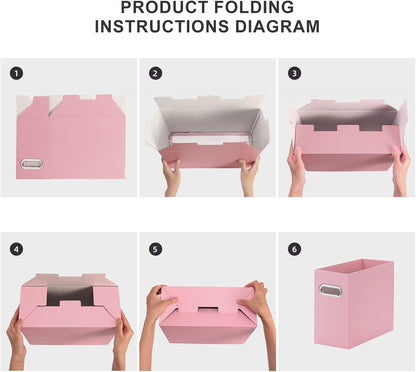 PRODUCT FOLDING
INSTRUCTIONS DIAGRAM

1

2

3

4

5

6