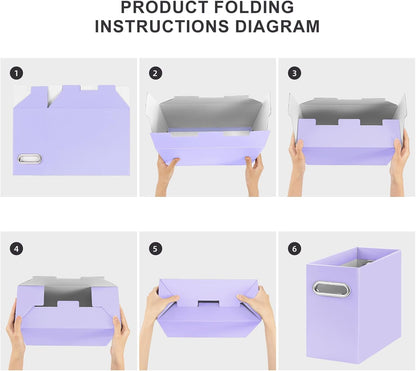 PRODUCT FOLDING INSTRUCTIONS DIAGRAM

1

2

3

4

5

6