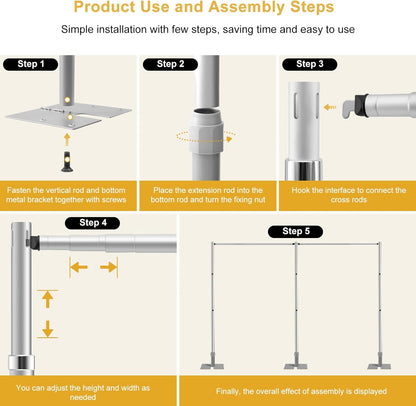 Product Use and Assembly Steps

Simple installation with few steps, saving time and easy to use

Step 1

Fasten the vertical rod and bottom metal bracket together with screws

Step 2

Place the extension rod into the bottom rod and turn the fixing nut

Step 3

Hook the interface to connect the cross rods

Step 4

You can adjust the height and width as needed

Step 5

Finally, the overall effect of assembly is displayed