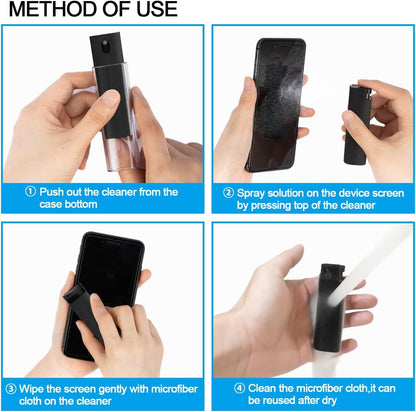 METHOD OF USE

① Push out the cleaner from the case bottom

② Spray solution on the device screen by pressing top of the cleaner

③ Wipe the screen gently with microfiber cloth on the cleaner

④ Clean the microfiber cloth,it can be reused after dry