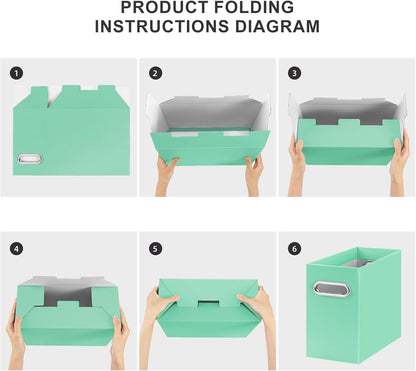 PRODUCT FOLDING INSTRUCTIONS DIAGRAM

1

2

3

4

5

6