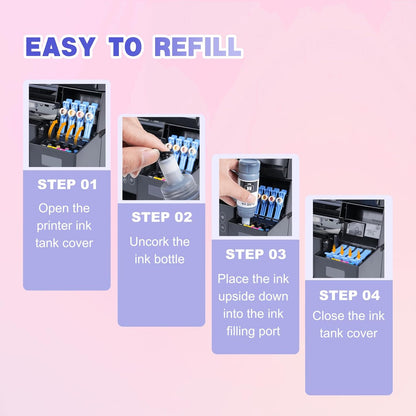 EASY TO REFILL

STEP 01
Open the printer ink tank cover

STEP 02
Uncork the ink bottle

STEP 03
Place the ink upside down into the ink filling port

STEP 04
Close the ink tank cover