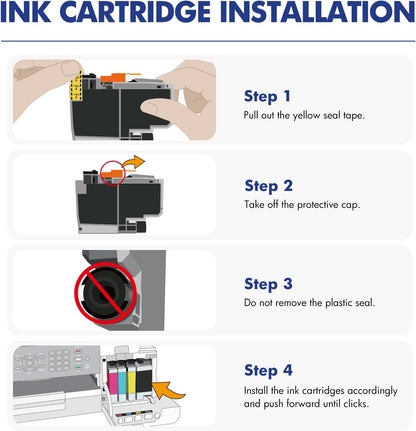 INK CARTRIDGE INSTALLATION

Step 1
Pull out the yellow seal tape.

Step 2
Take off the protective cap.

Step 3
Do not remove the plastic seal.

Step 4
Install the ink cartridges accordingly and push forward until clicks.