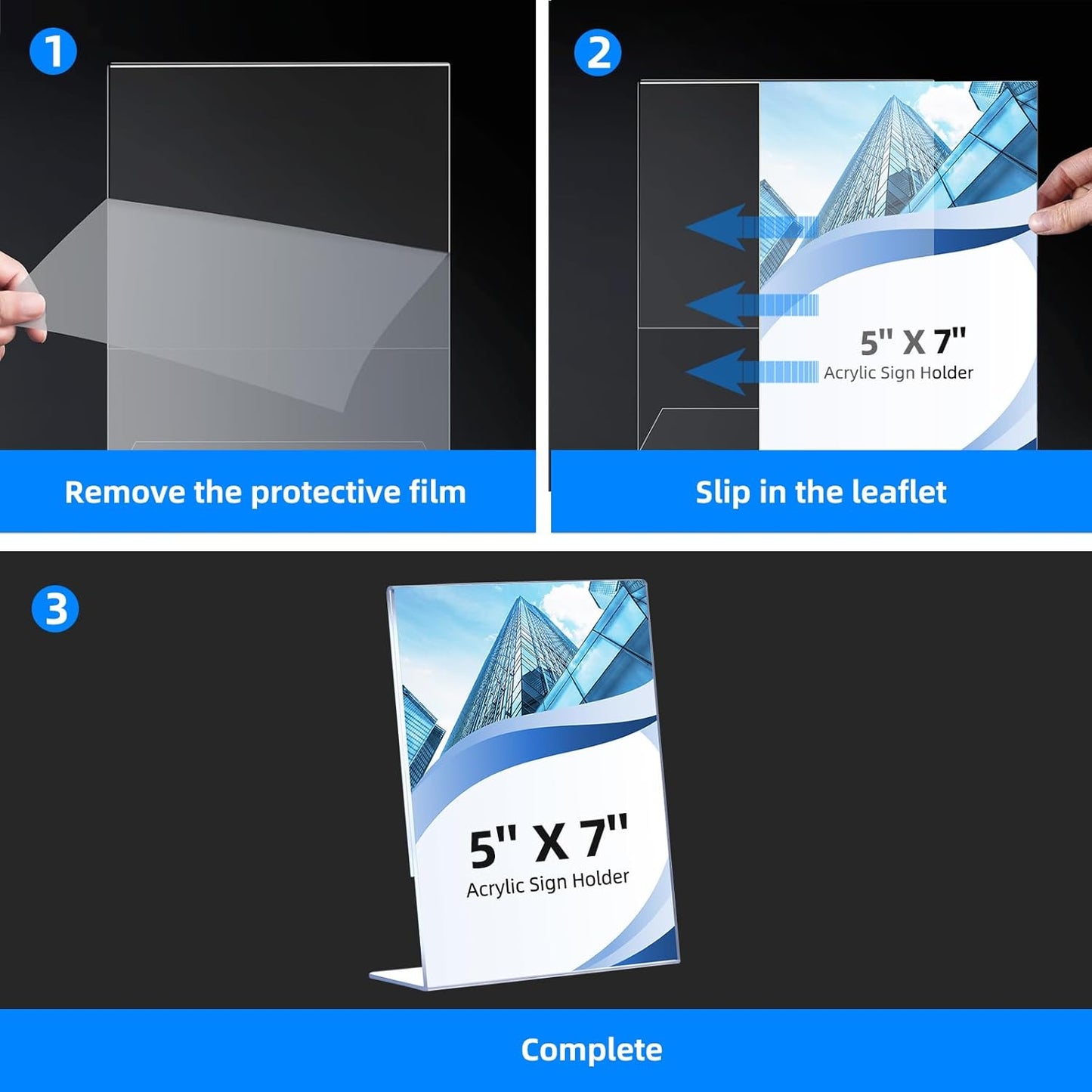 1

Remove the protective film

2

5" X 7"
Acrylic Sign Holder

Slip in the leaflet

3

5" X 7"
Acrylic Sign Holder

Complete