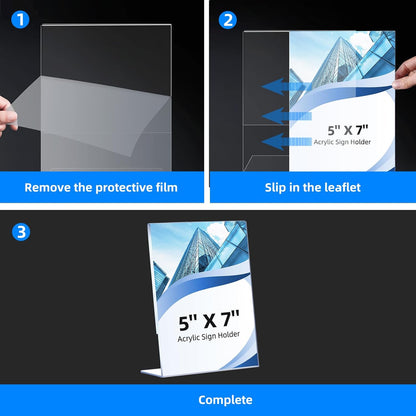 1

Remove the protective film

2

5" X 7"
Acrylic Sign Holder

Slip in the leaflet

3

5" X 7"
Acrylic Sign Holder

Complete