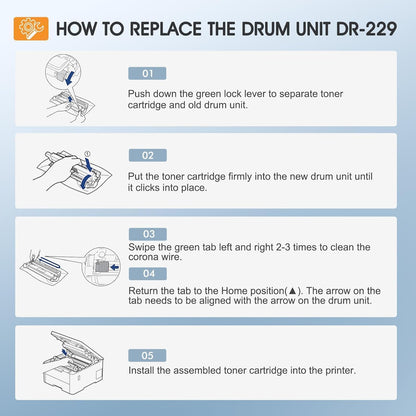 HOW TO REPLACE THE DRUM UNIT DR-229

01

Push down the green lock lever to separate toner cartridge and old drum unit.

02

Put the toner cartridge firmly into the new drum unit until it clicks into place.

03

Swipe the green tab left and right 2-3 times to clean the corona wire.

04

Return the tab to the Home position(▲). The arrow on the tab needs to be aligned with the arrow on the drum unit.

05

Install the assembled toner cartridge into the printer.