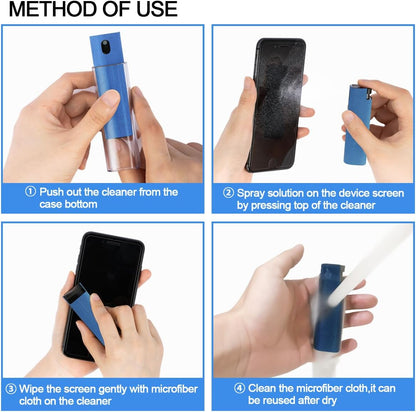 METHOD OF USE

① Push out the cleaner from the case bottom

② Spray solution on the device screen by pressing top of the cleaner

③ Wipe the screen gently with microfiber cloth on the cleaner

④ Clean the microfiber cloth,it can be reused after dry