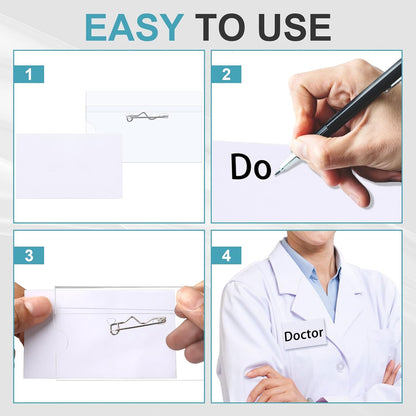 EASY TO USE

1

2

Do

3

4

Doctor