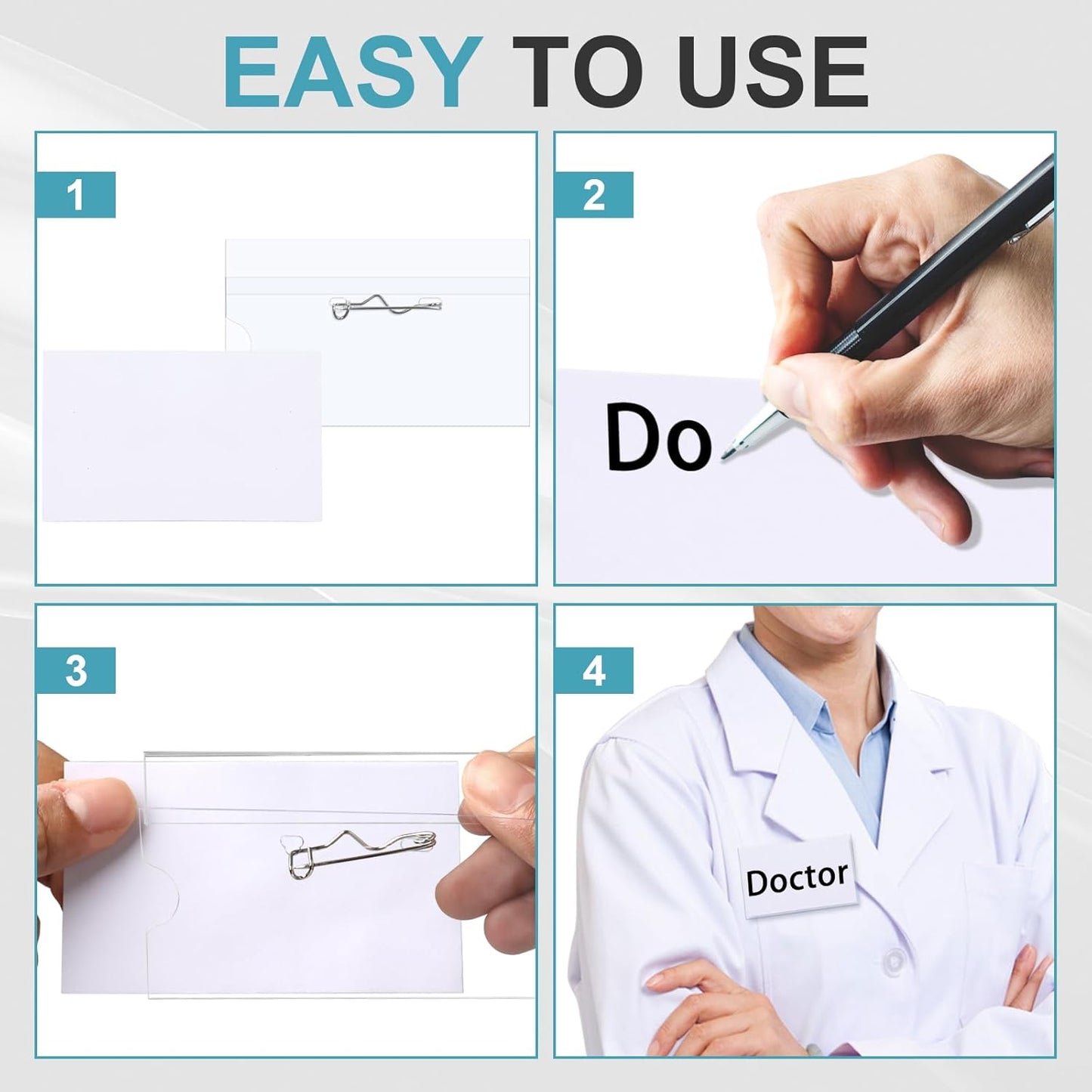 EASY TO USE

1

2

Do

3

4

Doctor