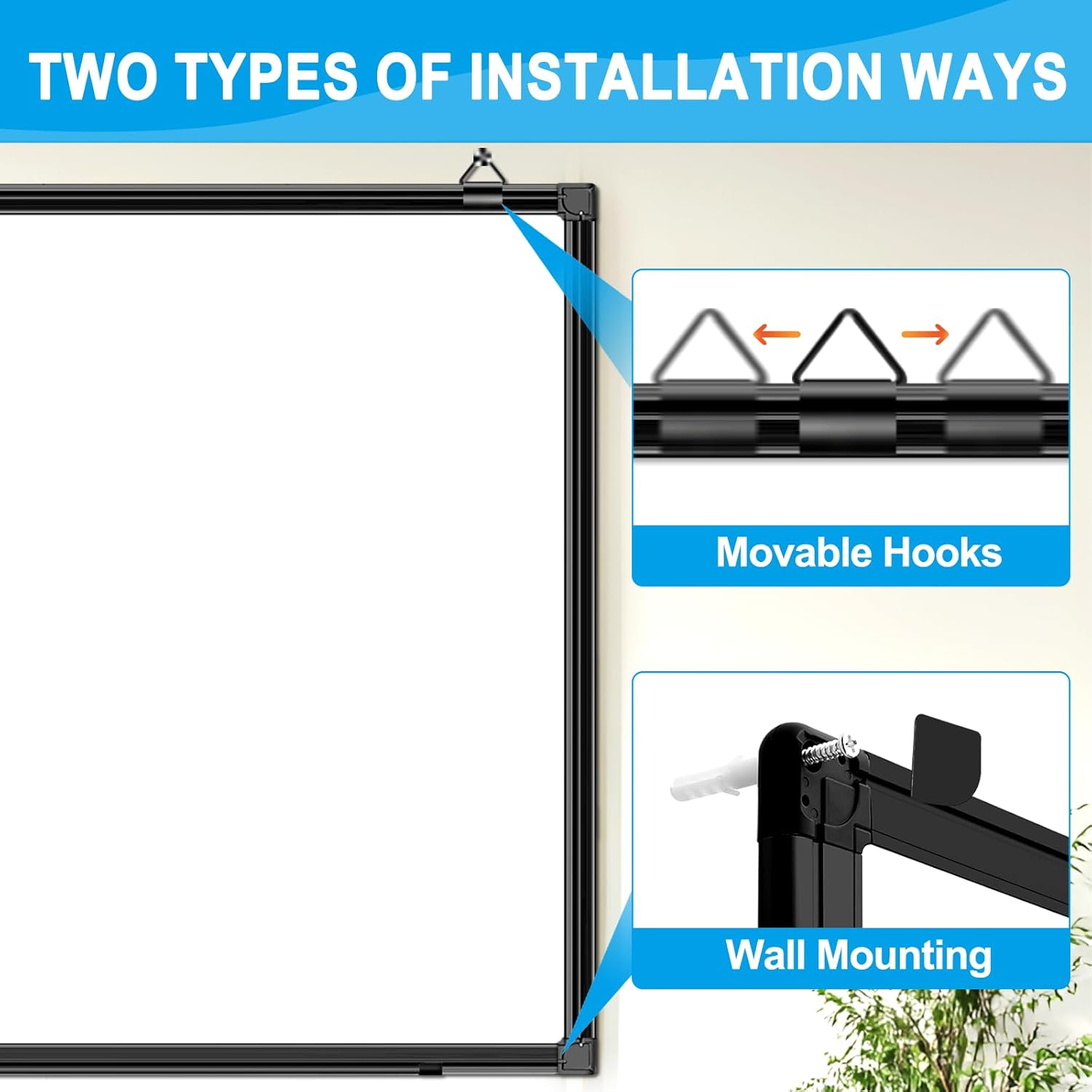 TWO TYPES OF INSTALLATION WAYS

Movable Hooks

Wall Mounting