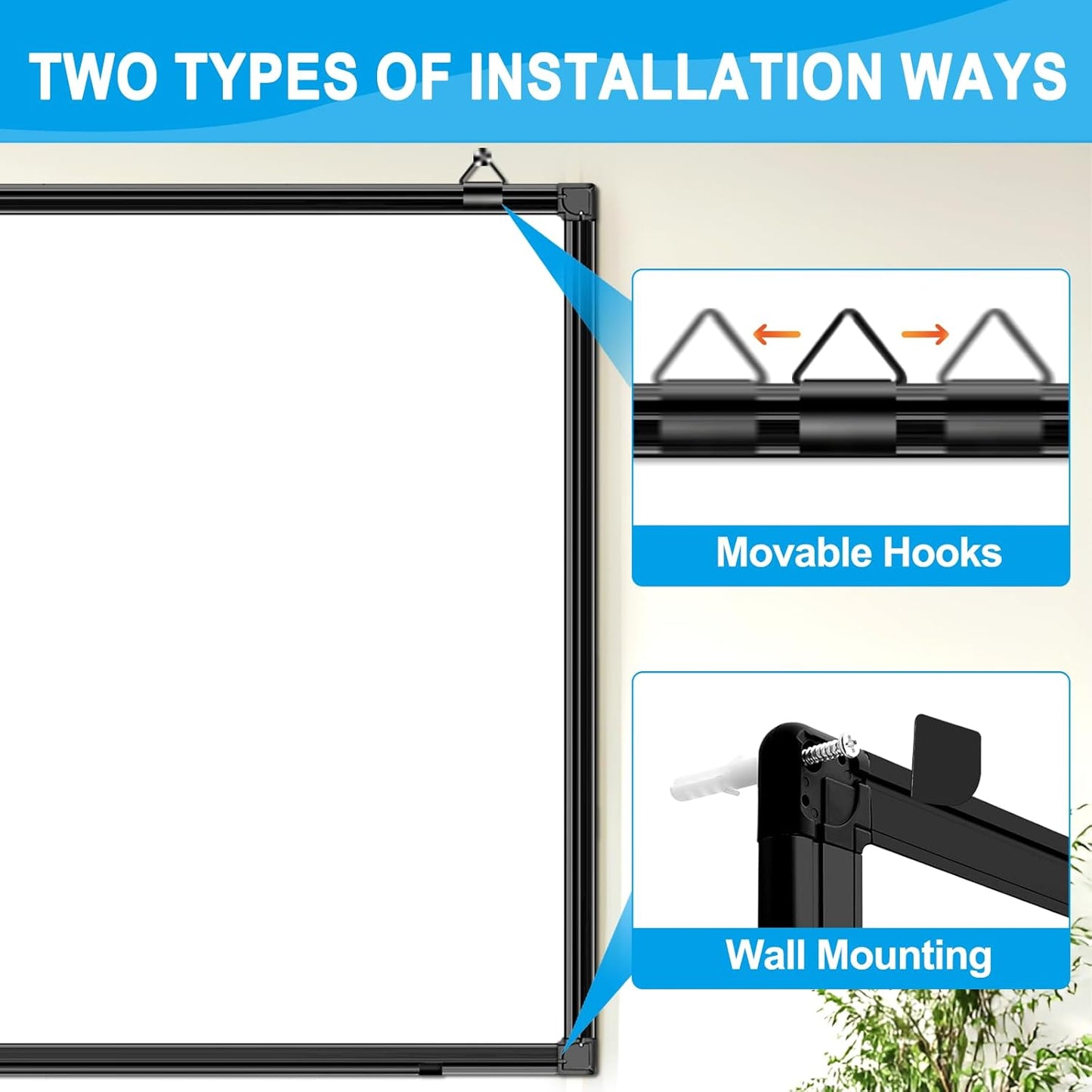 TWO TYPES OF INSTALLATION WAYS

Movable Hooks

Wall Mounting