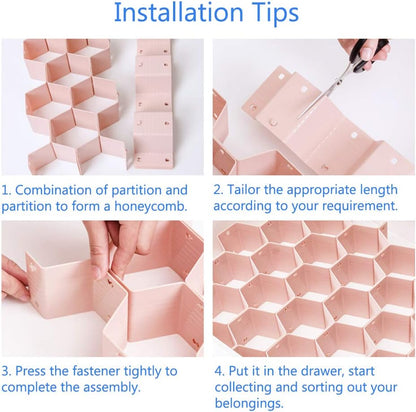 Installation Tips

1. Combination of partition and partition to form a honeycomb.

2. Tailor the appropriate length according to your requirement.

3. Press the fastener tightly to complete the assembly.

4. Put it in the drawer, start collecting and sorting out your belongings.