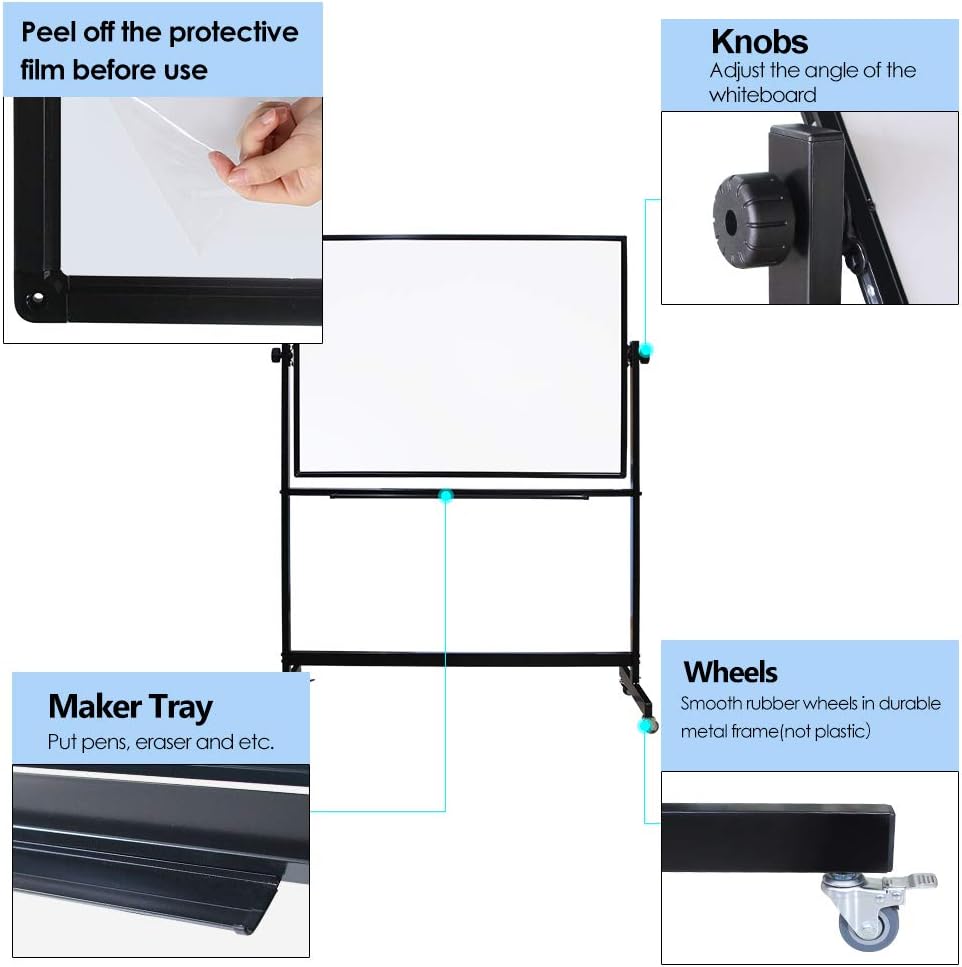 Peel off the protective film before use

Knobs
Adjust the angle of the whiteboard

Maker Tray
Put pens, eraser and etc.

Wheels
Smooth rubber wheels in durable metal frame(not plastic)