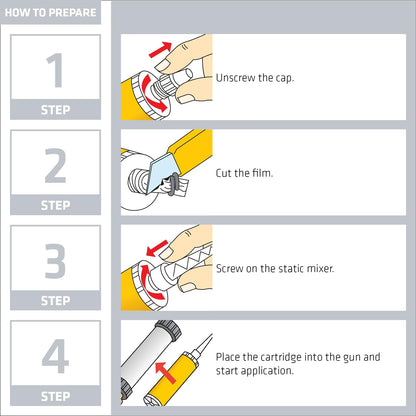 HOW TO PREPARE

1
STEP

Unscrew the cap.

2
STEP

Cut the film.

3
STEP

Screw on the static mixer.

4
STEP

Place the cartridge into the gun and start application.