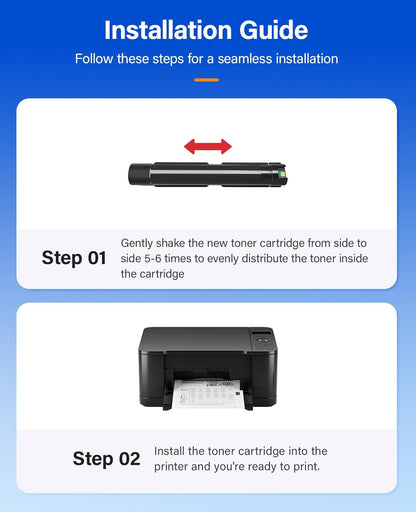 Installation Guide

Follow these steps for a seamless installation

Step 01

Gently shake the new toner cartridge from side to side 5-6 times to evenly distribute the toner inside the cartridge

Step 02

Install the toner cartridge into the printer and you're ready to print.